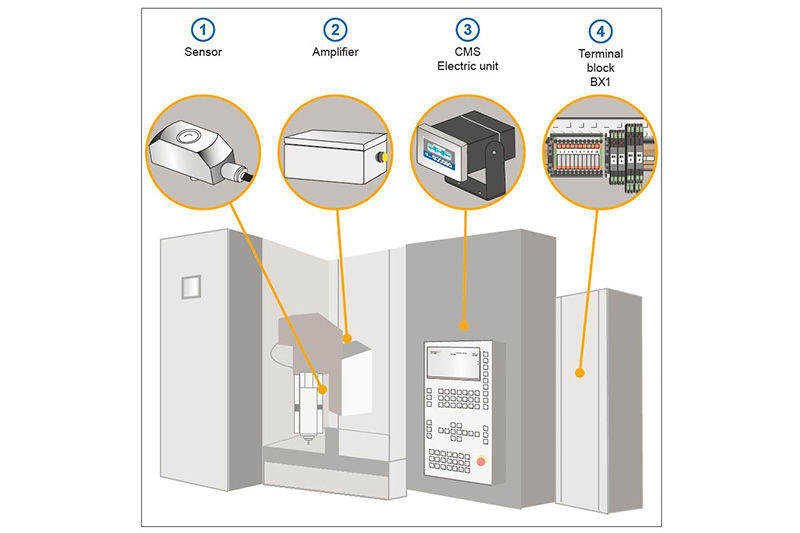 1
Sensor

2
Amplifier

3
CMS
Electric unit

4
Terminal block BX1